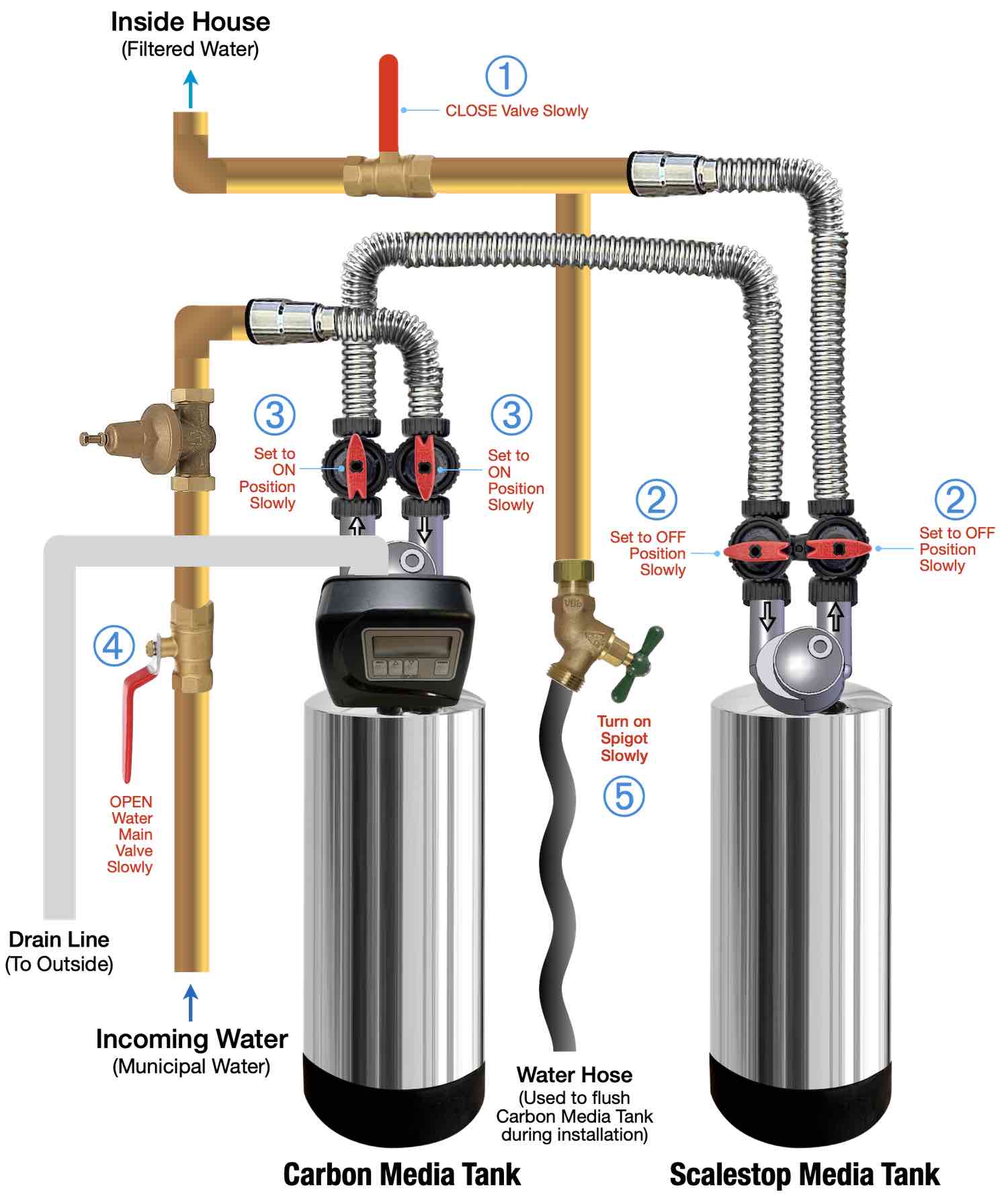 Inside House
(Filtered Water)

1
CLOSE Valve Slowly

3
Set to ON Position Slowly

3
Set to ON Position Slowly

2
Set to OFF Position Slowly

2
Set to OFF Position Slowly

4

OPEN Water Main Valve Slowly

Turn on Spigot Slowly

5

Drain Line
(To Outside)

Incoming Water
(Municipal Water)

Water Hose
(Used to flush Carbon Media Tank during installation)

Carbon Media Tank

Scalestop Media Tank